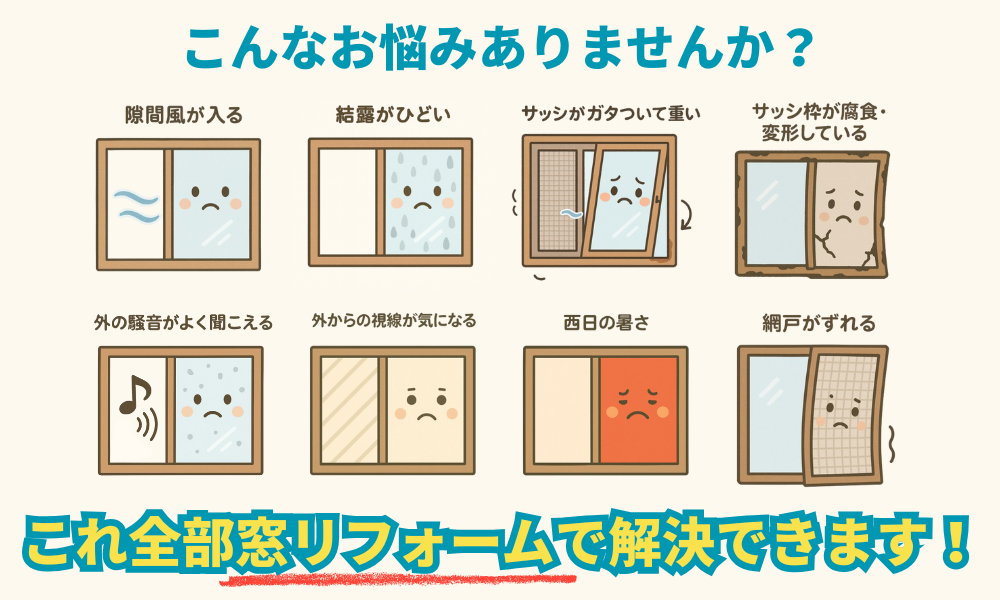 こんなお悩みありませんか？

隙間風が入る

結露がひどい

サッシがガタついて重い

サッシ枠が腐食・変形している

外の騒音がよく聞こえる

外からの視線が気になる

西日の暑さ

網戸がずれる

これ全部窓リフォームで解決できます！